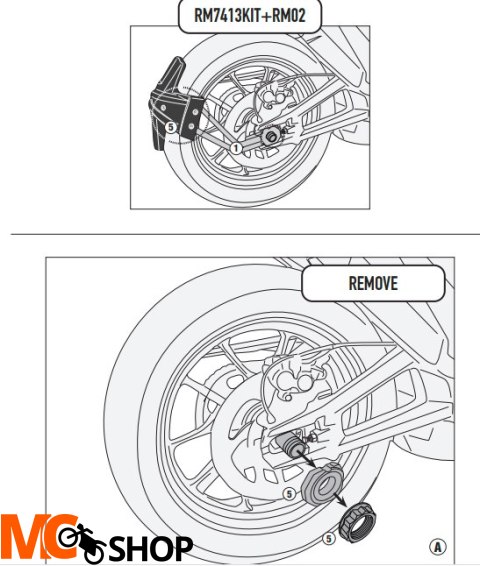 RM7413KIT+RM02

5

1

REMOVE

5

5

A

MC SHOP