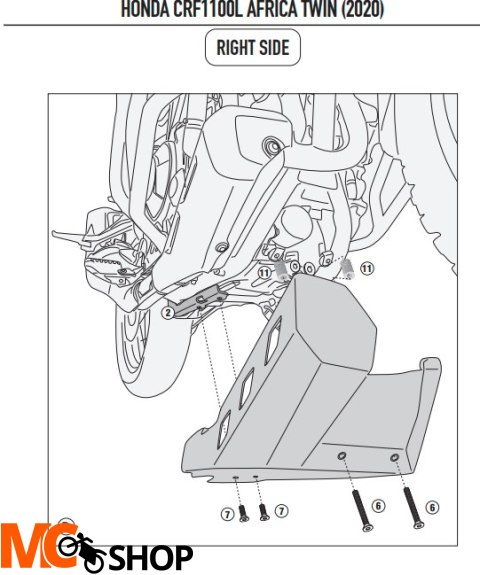 HONDA CRF1100L AFRICA TWIN (2020)

RIGHT SIDE

11
11
2
7
7
6
6

MC SHOP