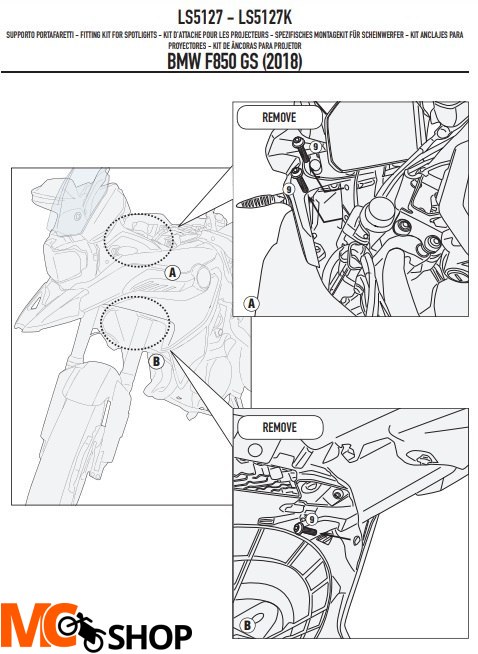 LS5127 - LS5127K

SUPPORTO PORTAFARETTI - FITTING KIT FOR SPOTLIGHTS - KIT D'ATTACHE POUR LES PROJECTEURS - SPEZIFISCHES MONTAGEKIT FÜR SCHEINWERFER - KIT ANCLAJES PARA PROYECTORES - KIT DE ÂNCORAS PARA PROJETOR

BMW F850 GS (2018)

REMOVE

9

9

A

A

B

REMOVE

9

B

MC SHOP